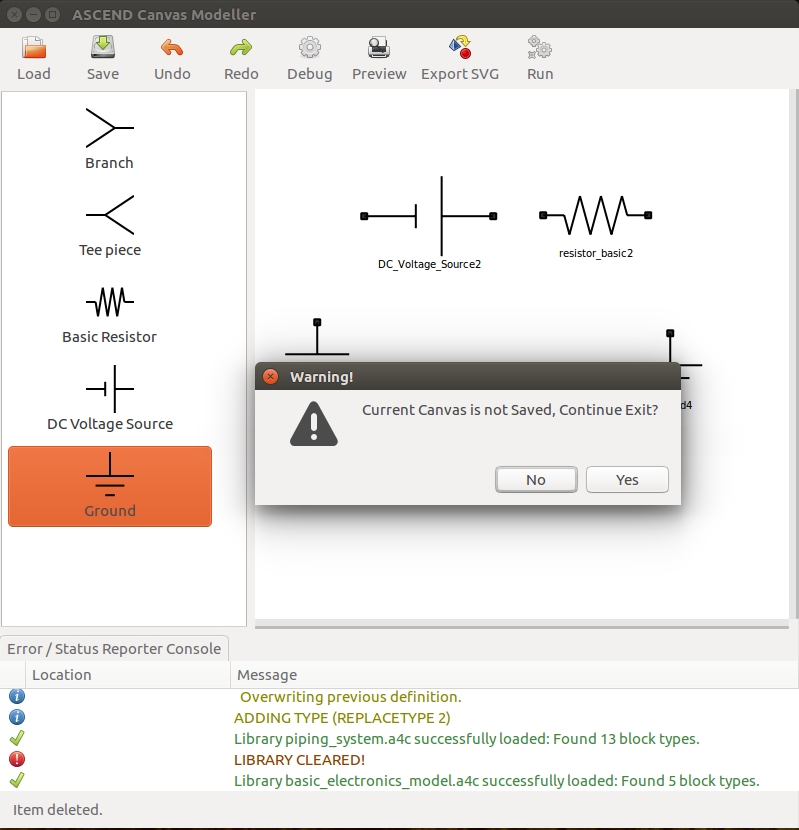 ASCEND Canvas Modeller

Load Save Undo Redo Debug Preview Export SVG Run

Branch

Tee piece

Basic Resistor

DC Voltage Source

Ground

DC_Voltage_Source2

resistor_basic2

d4

Warning!

Current Canvas is not Saved, Continue Exit?

No Yes

Error / Status Reporter Console

| Location | Message |
|---|---|
| | Overwriting previous definition. |
| | ADDING TYPE (REPLACETYPE 2) |
| | Library piping_system.a4c successfully loaded: Found 13 block types. |
| | LIBRARY CLEARED! |
| | Library basic_electronics_model.a4c successfully loaded: Found 5 block types. |

Item deleted.